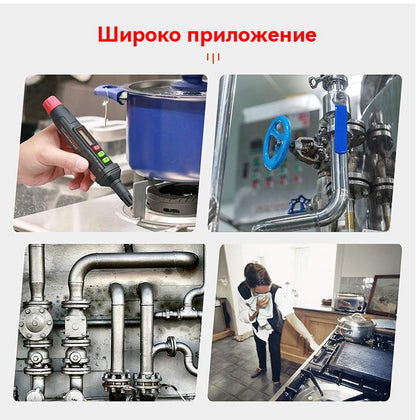 Широко приложение