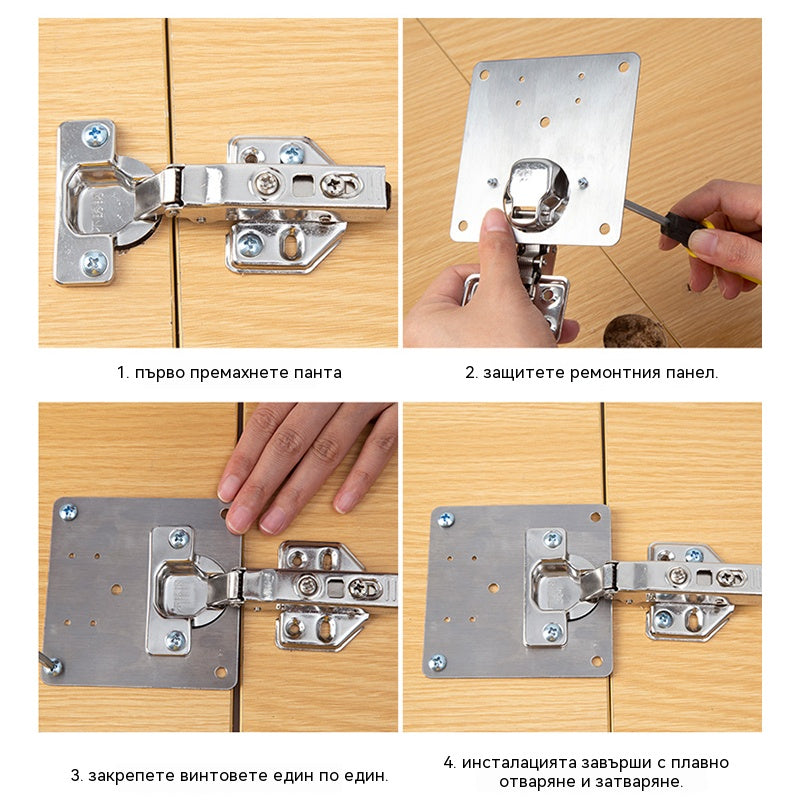 1. първо премахнете панта

2. защитете ремонтния панел.

3. закрепете винтовете един по един.

4. инсталацията завърши с плавно отваряне и затваряне.