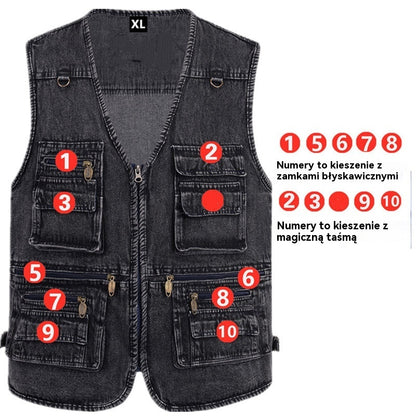 XL

1
2
3
5
6
7
8
9
10

1 5 6 7 8

Numery to kieszenie z zamkami błyskawicznymi

2 3 9 10

Numery to kieszenie z magiczną taśmą